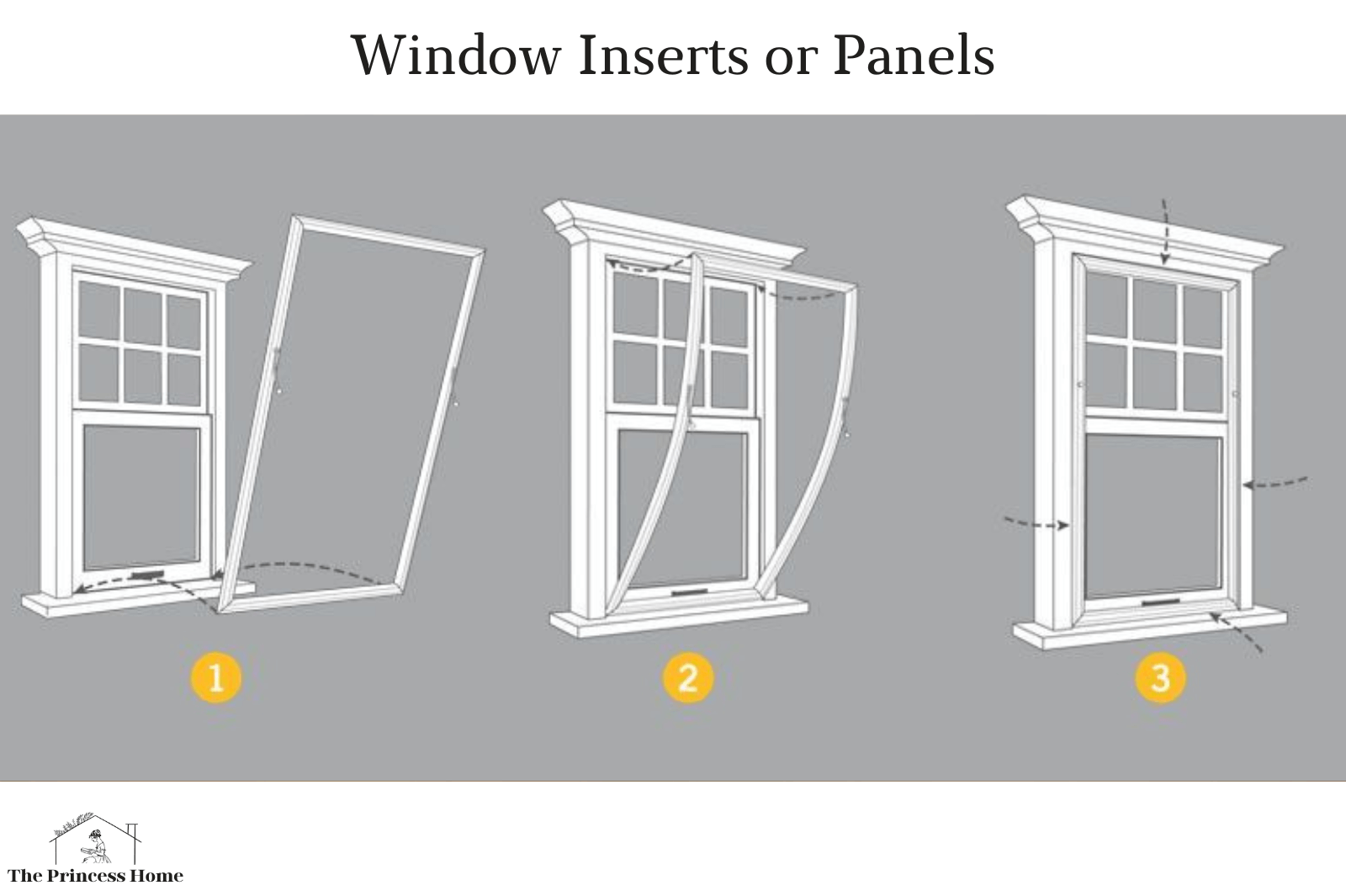 Window Inserts or Panels

1

2

3

The Princess Home